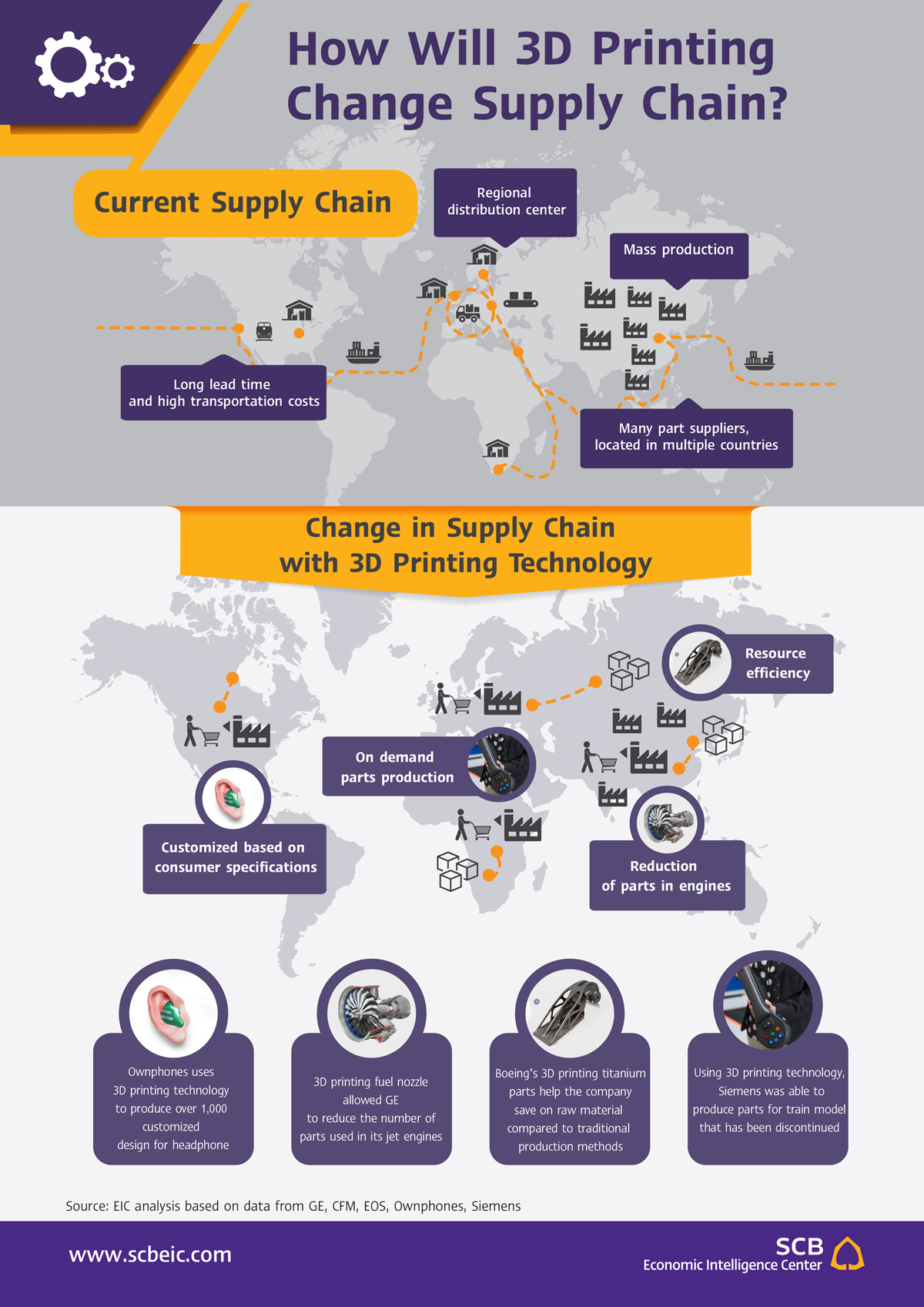 How Will 3D Printing Change Supply Chain?

Current Supply Chain

Regional distribution center

Mass production

Long lead time and high transportation costs

Many part suppliers, located in multiple countries

Change in Supply Chain with 3D Printing Technology

Resource efficiency

On demand parts production

Customized based on consumer specifications

Reduction of parts in engines

Ownphones uses 3D printing technology to produce over 1,000 customized design for headphone

3D printing fuel nozzle allowed GE to reduce the number of parts used in its jet engines

Boeing's 3D printing titanium parts help the company save on raw material compared to traditional production methods

Using 3D printing technology, Siemens was able to produce parts for train model that has been discontinued

Source: EIC analysis based on data from GE, CFM, EOS, Ownphones, Siemens

www.scbeic.com

SCB Economic Intelligence Center