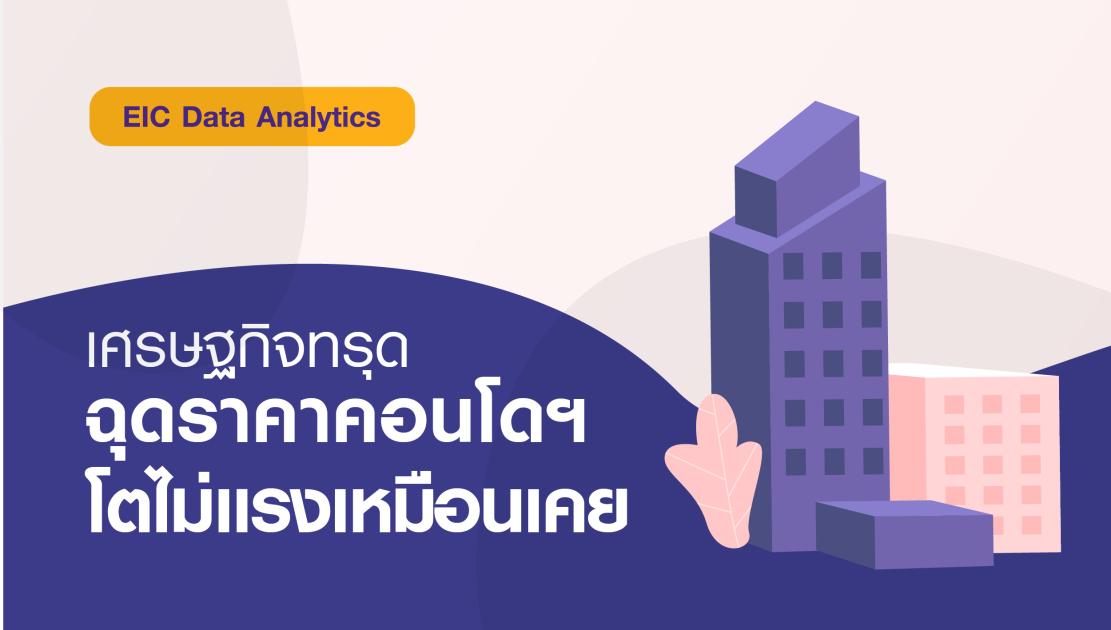 EIC Data Analytics

เศรษฐกิจทรุด
ฉุดราคาคอนโดฯ
โตไม่แรงเหมือนเคย